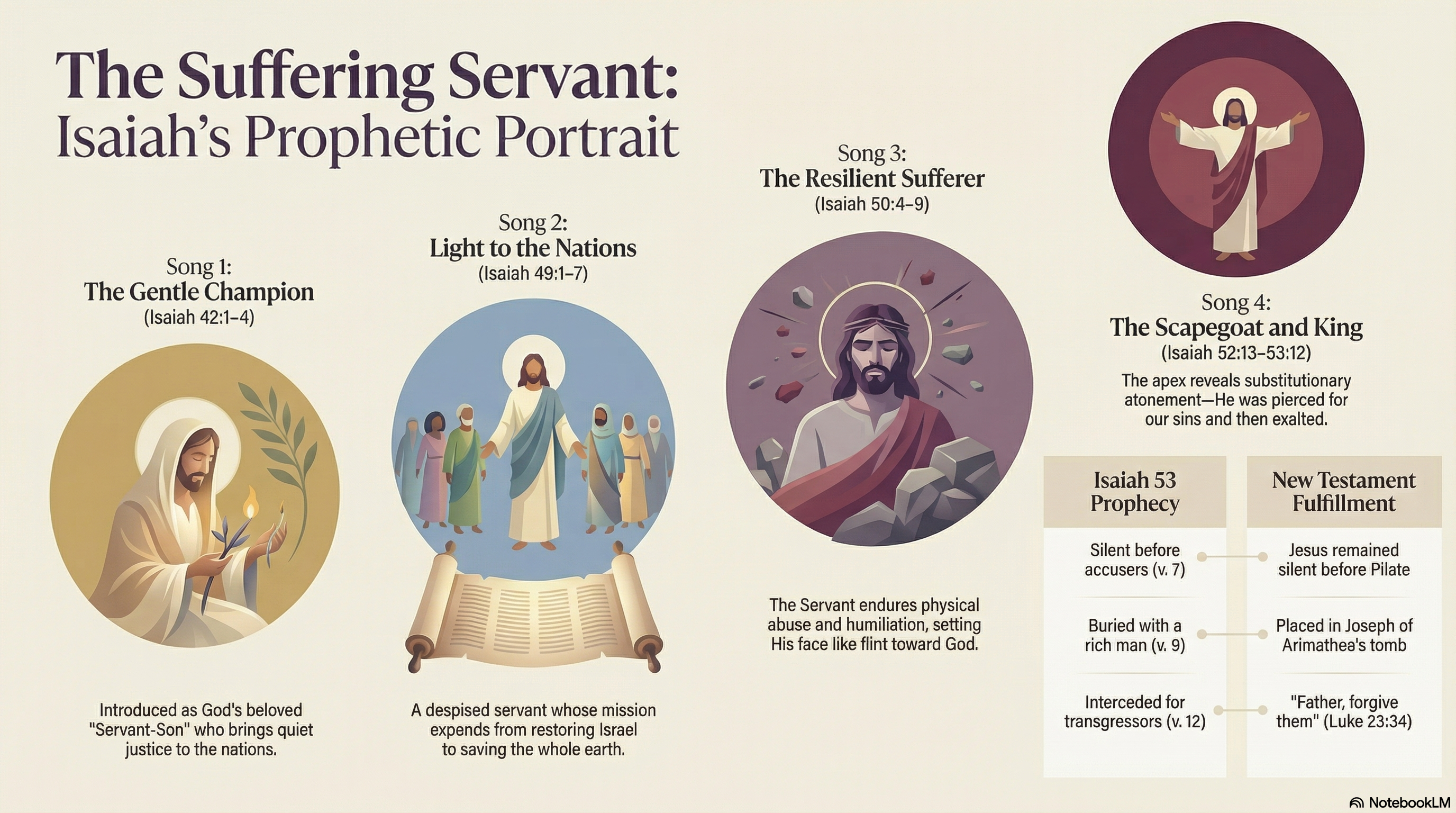 The Suffering Servant:
Isaiah's Prophetic Portrait

Song 1:
The Gentle Champion
(Isaiah 42:1–4)

Introduced as God's beloved "Servant-Son" who brings quiet justice to the nations.

Song 2:
Light to the Nations
(Isaiah 49:1–7)

A despised servant whose mission expends from restoring Israel to saving the whole earth.

Song 3:
The Resilient Sufferer
(Isaiah 50:4–9)

The Servant endures physical abuse and humiliation, setting His face like flint toward God.

Song 4:
The Scapegoat and King
(Isaiah 52:13–53:12)

The apex reveals substitutionary atonement—He was pierced for our sins and then exalted.

| Isaiah 53 Prophecy | New Testament Fulfillment |
|---|---|
| Silent before accusers (v. 7) | Jesus remained silent before Pilate |
| Buried with a rich man (v. 9) | Placed in Joseph of Arimathea's tomb |
| Interceded for transgressors (v. 12) | "Father, forgive them" (Luke 23:34) |

NotebookLM