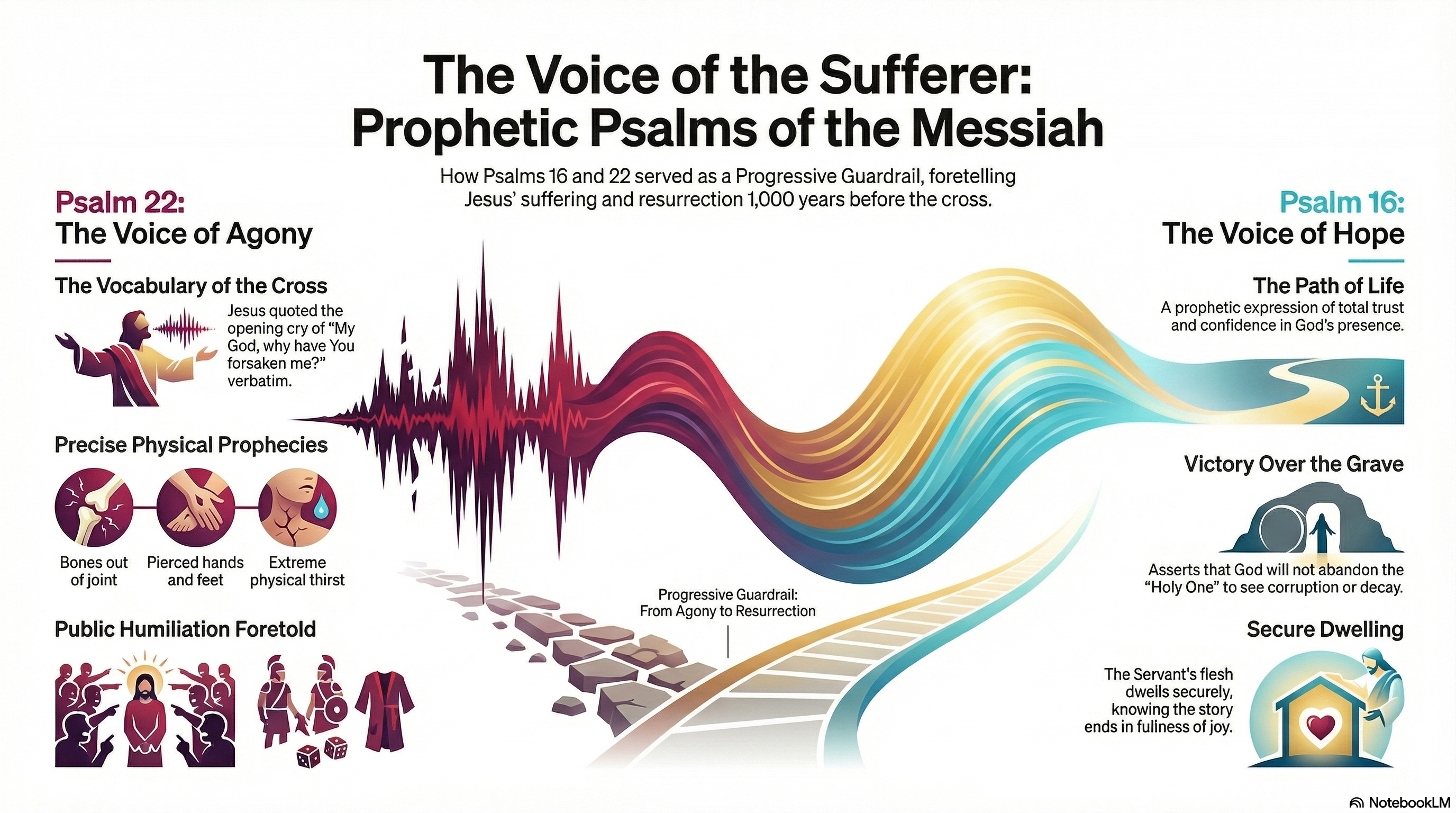 The Voice of the Sufferer: Prophetic Psalms of the Messiah

How Psalms 16 and 22 served as a Progressive Guardrail, foretelling Jesus' suffering and resurrection 1,000 years before the cross.

Psalm 22:
The Voice of Agony

The Vocabulary of the Cross

Jesus quoted the opening cry of "My God, why have You forsaken me?" verbatim.

Precise Physical Prophecies

Bones out of joint

Pierced hands and feet

Extreme physical thirst

Public Humiliation Foretold

Progressive Guardrail: From Agony to Resurrection

Psalm 16:
The Voice of Hope

The Path of Life

A prophetic expression of total trust and confidence in God's presence.

Victory Over the Grave

Asserts that God will not abandon the "Holy One" to see corruption or decay.

Secure Dwelling

The Servant's flesh dwells securely, knowing the story ends in fullness of joy.

NotebookLM