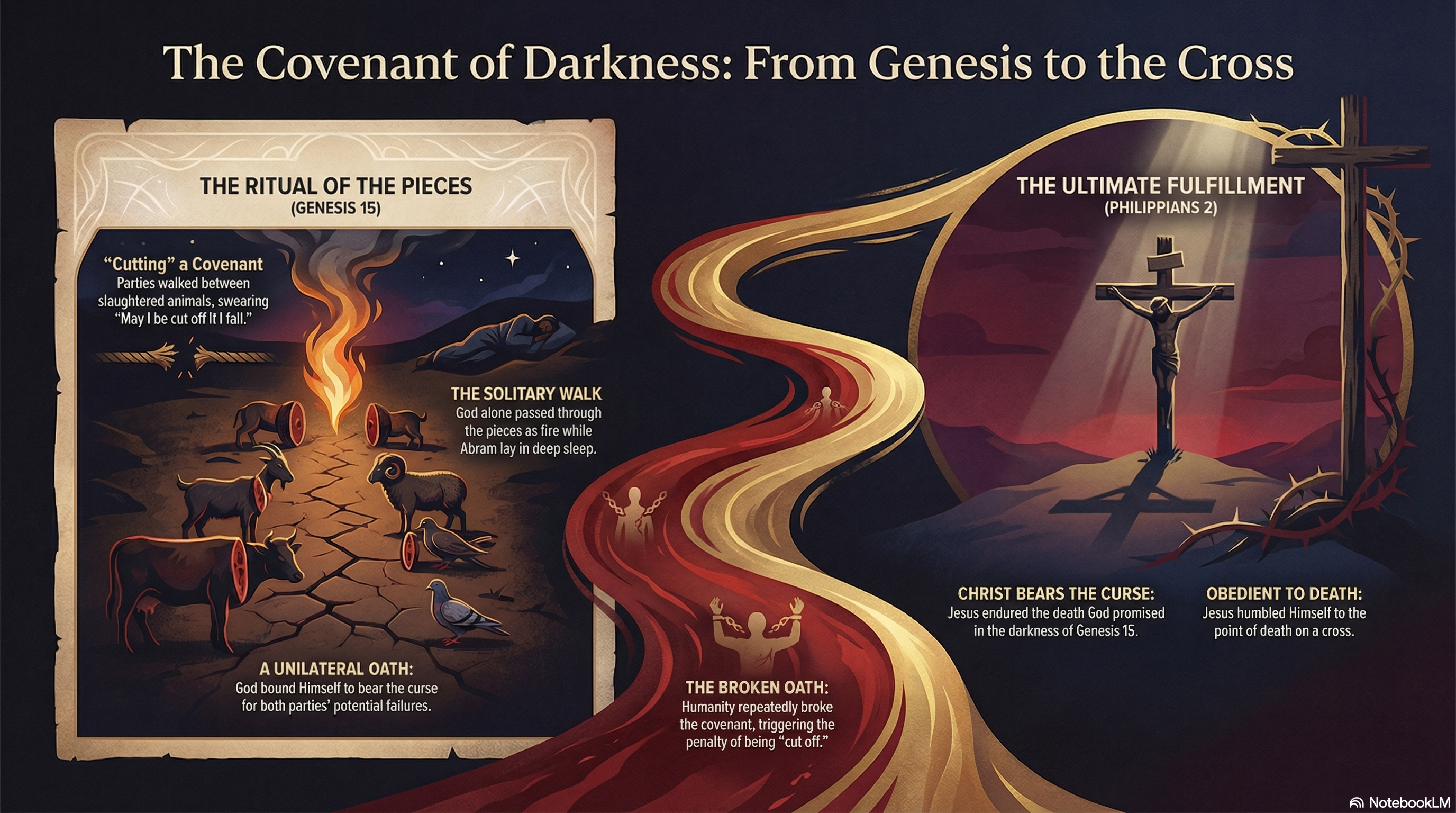 The Covenant of Darkness: From Genesis to the Cross

THE RITUAL OF THE PIECES
(GENESIS 15)

"Cutting" a Covenant
Parties walked between slaughtered animals, swearing "May I be cut off It I fall."

THE SOLITARY WALK
God alone passed through the pieces as fire while Abram lay in deep sleep.

A UNILATERAL OATH:
God bound Himself to bear the curse for both parties' potential failures.

THE BROKEN OATH:
Humanity repeatedly broke the covenant, triggering the penalty of being "cut off."

THE ULTIMATE FULFILLMENT
(PHILIPPIANS 2)

CHRIST BEARS THE CURSE:
Jesus endured the death God promised in the darkness of Genesis 15.

OBEDIENT TO DEATH:
Jesus humbled Himself to the point of death on a cross.

NotebookLM