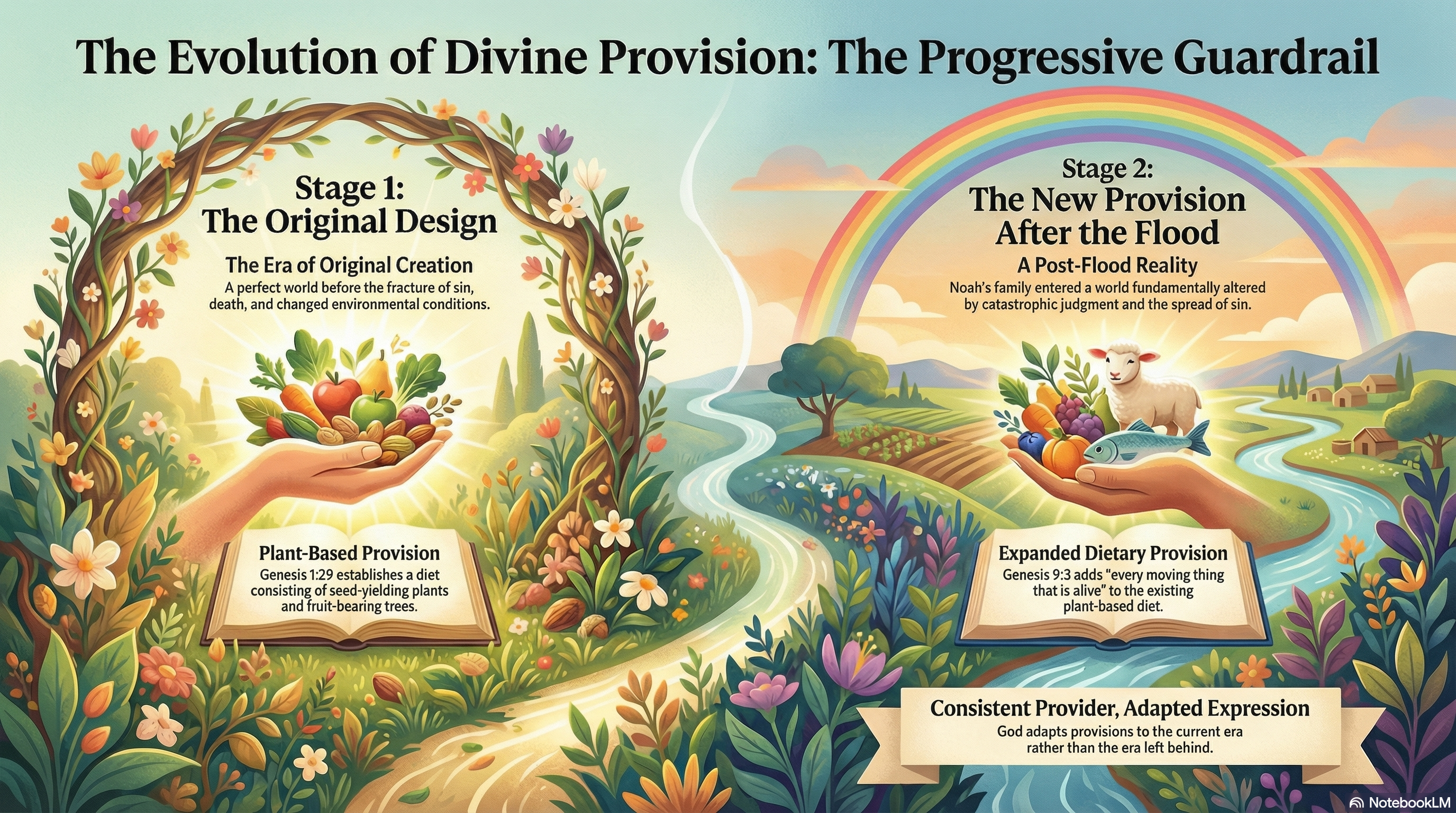 The Evolution of Divine Provision: The Progressive Guardrail

Stage 1:
The Original Design

The Era of Original Creation

A perfect world before the fracture of sin, death, and changed environmental conditions.

Plant-Based Provision

Genesis 1:29 establishes a diet consisting of seed-yielding plants and fruit-bearing trees.

Stage 2:
The New Provision After the Flood

A Post-Flood Reality

Noah's family entered a world fundamentally altered by catastrophic judgment and the spread of sin.

Expanded Dietary Provision

Genesis 9:3 adds "every moving thing that is alive" to the existing plant-based diet.

Consistent Provider, Adapted Expression

God adapts provisions to the current era rather than the era left behind.

NotebookLM