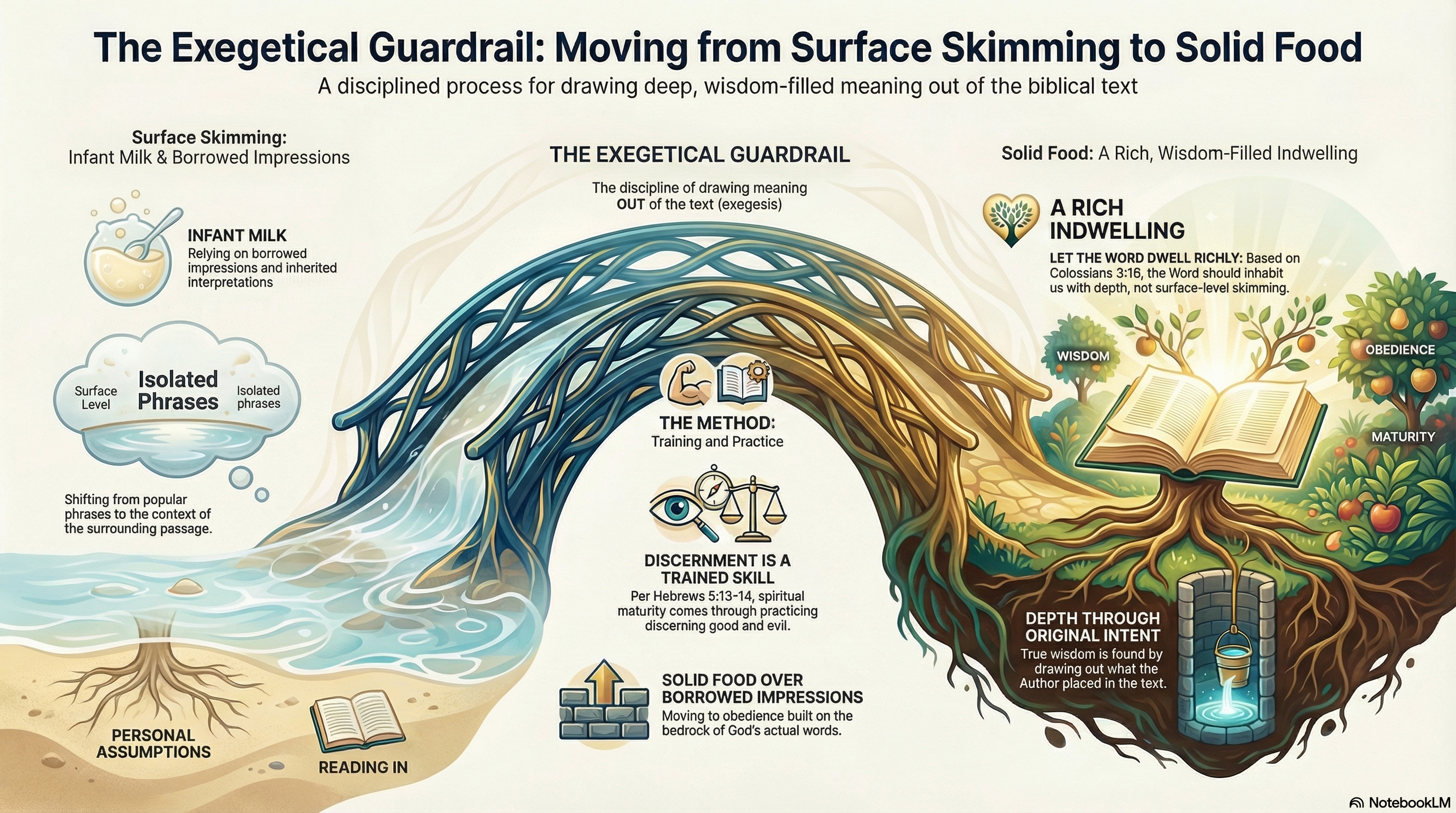 The Exegetical Guardrail: Moving from Surface Skimming to Solid Food

A disciplined process for drawing deep, wisdom-filled meaning out of the biblical text

Surface Skimming:
Infant Milk & Borrowed Impressions

INFANT MILK
Relying on borrowed impressions and inherited interpretations

Surface Level
Isolated Phrases
Isolated phrases

Shifting from popular phrases to the context of the surrounding passage.

PERSONAL ASSUMPTIONS

READING IN

THE EXEGETICAL GUARDRAIL

The discipline of drawing meaning OUT of the text (exegesis)

THE METHOD:
Training and Practice

DISCERNMENT IS A TRAINED SKILL
Per Hebrews 5:13-14, spiritual maturity comes through practicing discerning good and evil.

SOLID FOOD OVER BORROWED IMPRESSIONS
Moving to obedience built on the bedrock of God's actual words.

Solid Food: A Rich, Wisdom-Filled Indwelling

A RICH INDWELLING

LET THE WORD DWELL RICHLY: Based on Colossians 3:16, the Word should inhabit us with depth, not surface-level skimming.

WISDOM

OBEDIENCE

MATURITY

DEPTH THROUGH ORIGINAL INTENT
True wisdom is found by drawing out what the Author placed in the text.

NotebookLM