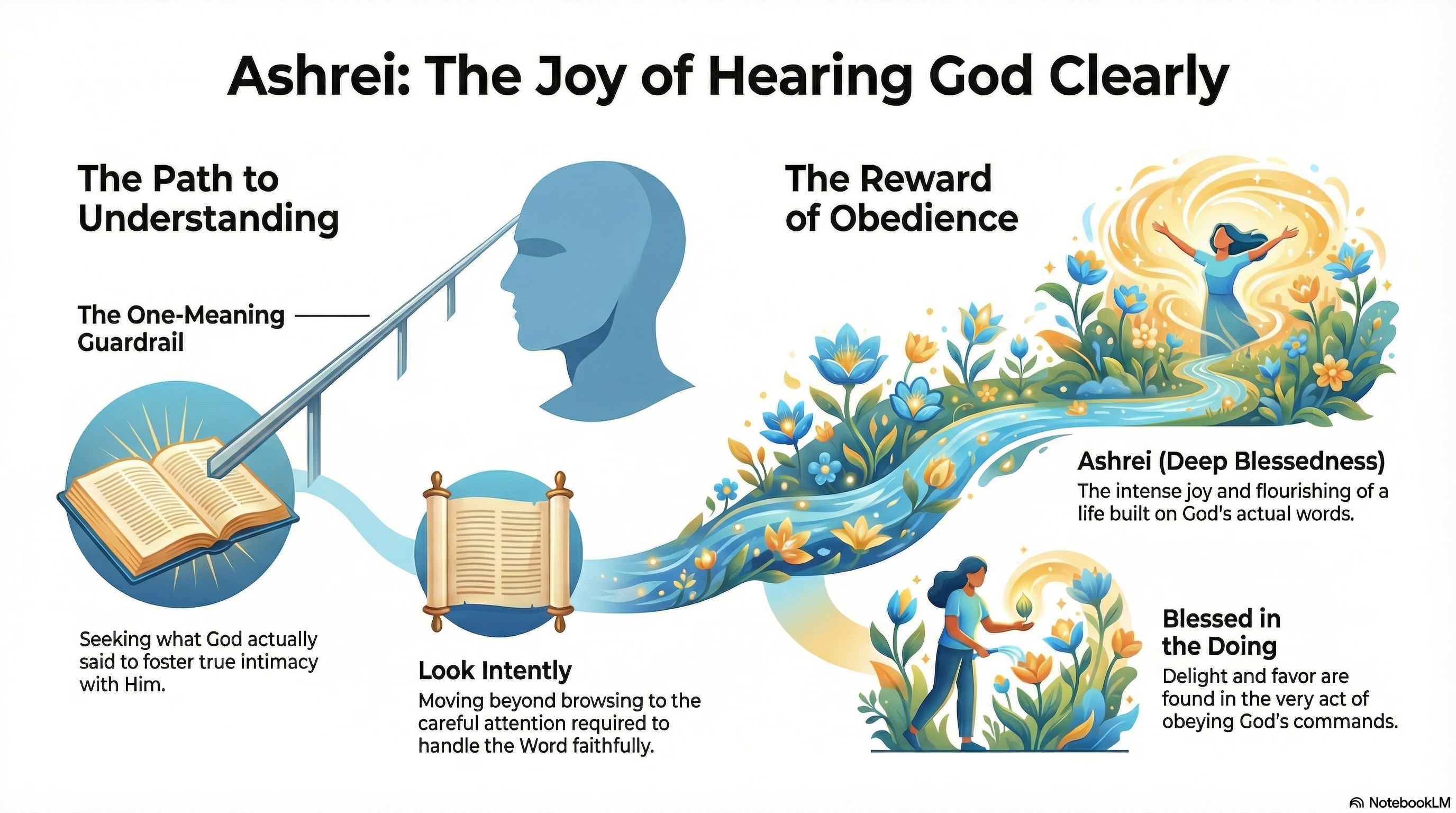 Ashrei: The Joy of Hearing God Clearly

The Path to Understanding

The One-Meaning Guardrail

Seeking what God actually said to foster true intimacy with Him.

Look Intently
Moving beyond browsing to the careful attention required to handle the Word faithfully.

The Reward of Obedience

Ashrei (Deep Blessedness)
The intense joy and flourishing of a life built on God's actual words.

Blessed in the Doing
Delight and favor are found in the very act of obeying God's commands.

NotebookLM