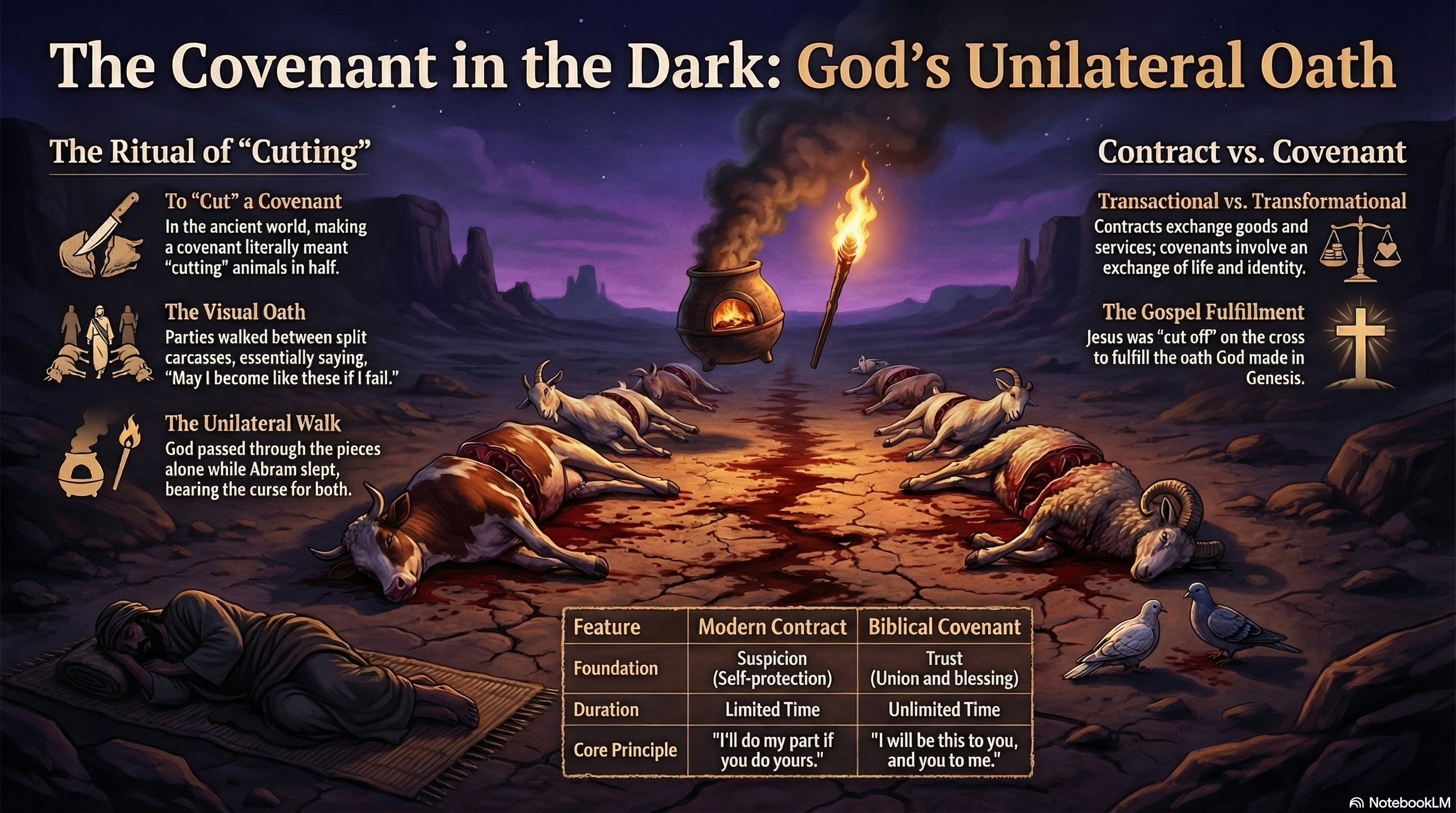 The Covenant in the Dark: God's Unilateral Oath

The Ritual of "Cutting"

To "Cut" a Covenant
In the ancient world, making a covenant literally meant "cutting" animals in half.

The Visual Oath
Parties walked between split carcasses, essentially saying, "May I become like these if I fail."

The Unilateral Walk
God passed through the pieces alone while Abram slept, bearing the curse for both.

Contract vs. Covenant

Transactional vs. Transformational
Contracts exchange goods and services; covenants involve an exchange of life and identity.

The Gospel Fulfillment
Jesus was "cut off" on the cross to fulfill the oath God made in Genesis.

| Feature | Modern Contract | Biblical Covenant |
|---|---|---|
| Foundation | Suspicion (Self-protection) | Trust (Union and blessing) |
| Duration | Limited Time | Unlimited Time |
| Core Principle | "I'll do my part if you do yours." | "I will be this to you, and you to me." |

NotebookLM