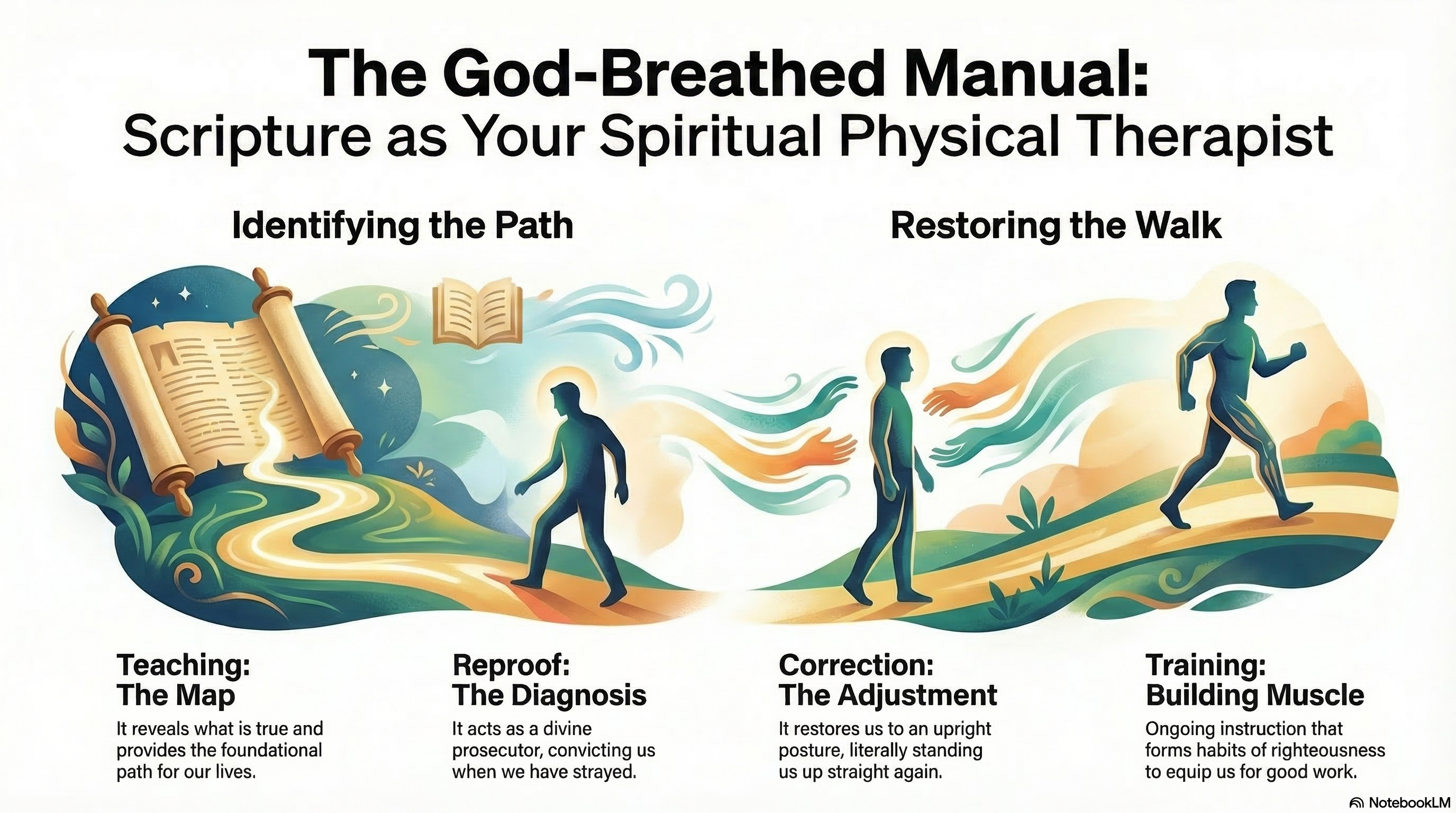 The God-Breathed Manual:
Scripture as Your Spiritual Physical Therapist

Identifying the Path

Restoring the Walk

Teaching:
The Map

It reveals what is true and provides the foundational path for our lives.

Reproof:
The Diagnosis

It acts as a divine prosecutor, convicting us when we have strayed.

Correction:
The Adjustment

It restores us to an upright posture, literally standing us up straight again.

Training:
Building Muscle

Ongoing instruction that forms habits of righteousness to equip us for good work.

NotebookLM