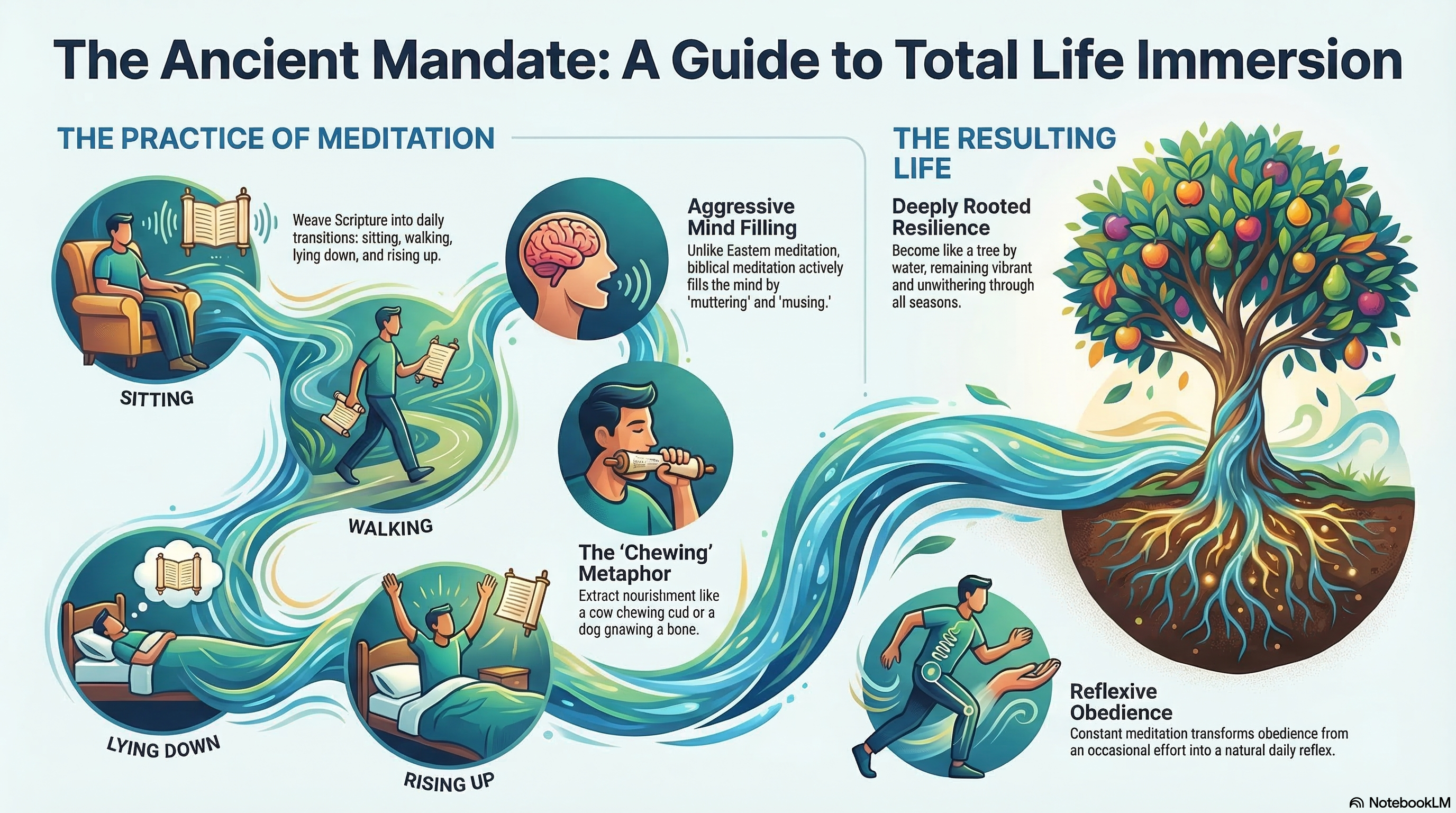 The Ancient Mandate: A Guide to Total Life Immersion

THE PRACTICE OF MEDITATION

Weave Scripture into daily transitions: sitting, walking, lying down, and rising up.

SITTING

WALKING

LYING DOWN

RISING UP

Aggressive Mind Filling
Unlike Eastern meditation, biblical meditation actively fills the mind by 'muttering' and 'musing.'

The 'Chewing' Metaphor
Extract nourishment like a cow chewing cud or a dog gnawing a bone.

THE RESULTING LIFE

Deeply Rooted Resilience
Become like a tree by water, remaining vibrant and unwithering through all seasons.

Reflexive Obedience
Constant meditation transforms obedience from an occasional effort into a natural daily reflex.

NotebookLM