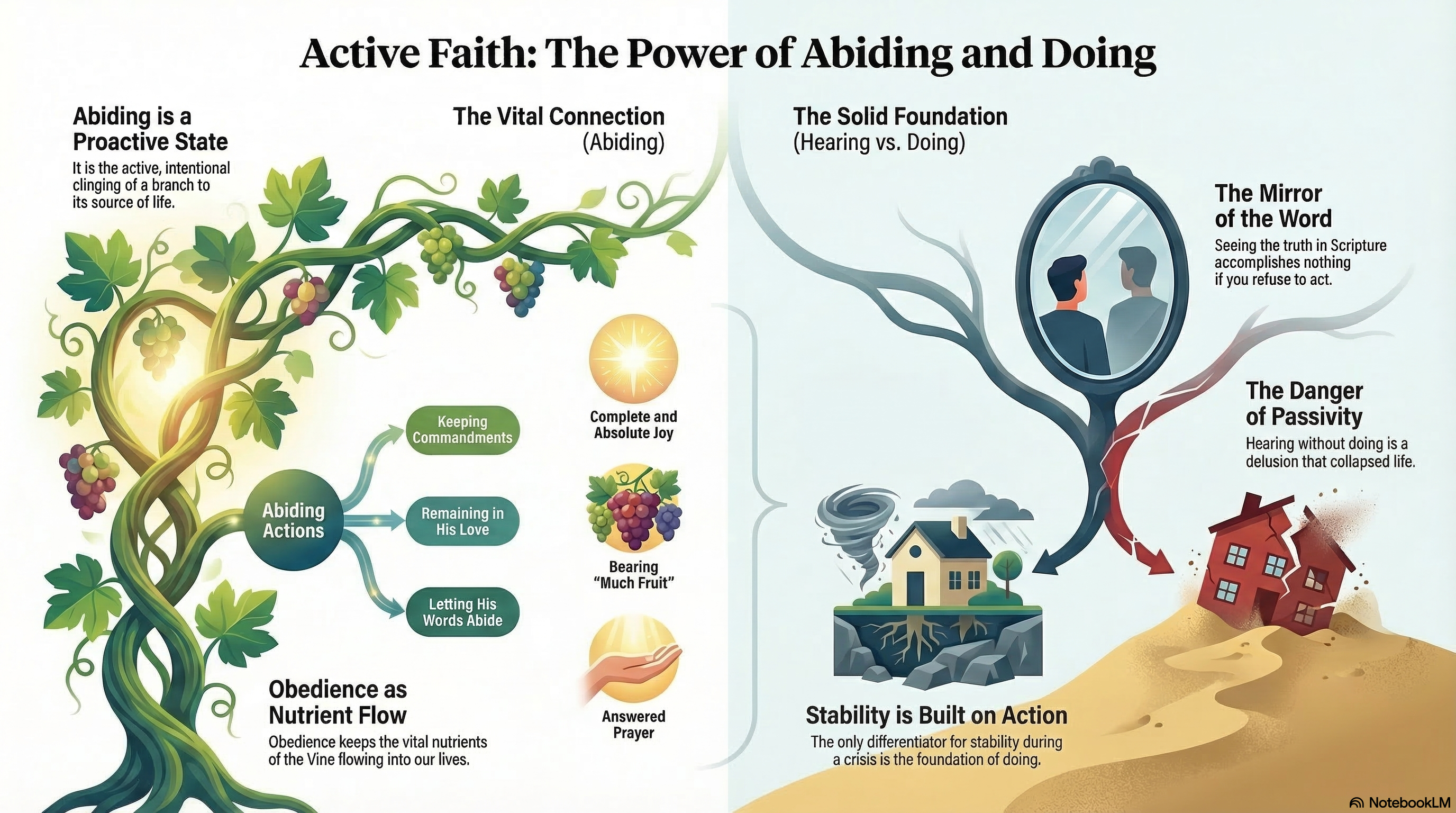 Active Faith: The Power of Abiding and Doing

Abiding is a Proactive State
It is the active, intentional clinging of a branch to its source of life.

The Vital Connection (Abiding)

Abiding Actions

Keeping Commandments

Remaining in His Love

Letting His Words Abide

Complete and Absolute Joy

Bearing "Much Fruit"

Answered Prayer

Obedience as Nutrient Flow
Obedience keeps the vital nutrients of the Vine flowing into our lives.

The Solid Foundation (Hearing vs. Doing)

The Mirror of the Word
Seeing the truth in Scripture accomplishes nothing if you refuse to act.

The Danger of Passivity
Hearing without doing is a delusion that collapsed life.

Stability is Built on Action
The only differentiator for stability during a crisis is the foundation of doing.

NotebookLM